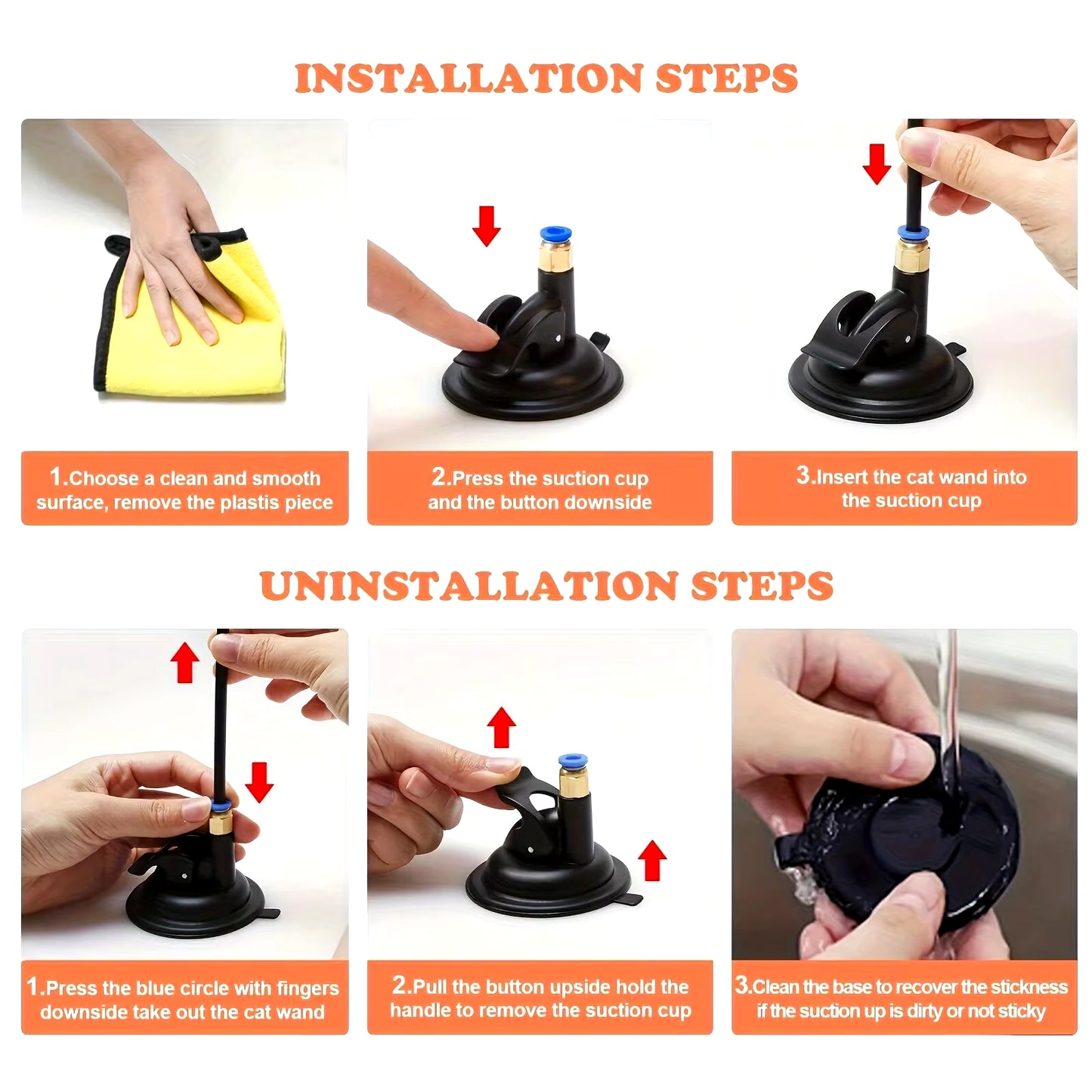 INSTALLATION STEPS

1.Choose a clean and smooth surface, remove the plastis piece

2.Press the suction cup and the button downside

3.Insert the cat wand into the suction cup

UNINSTALLATION STEPS

1.Press the blue circle with fingers downside take out the cat wand

2.Pull the button upside hold the handle to remove the suction cup

3.Clean the base to recover the stickness if the suction up is dirty or not sticky